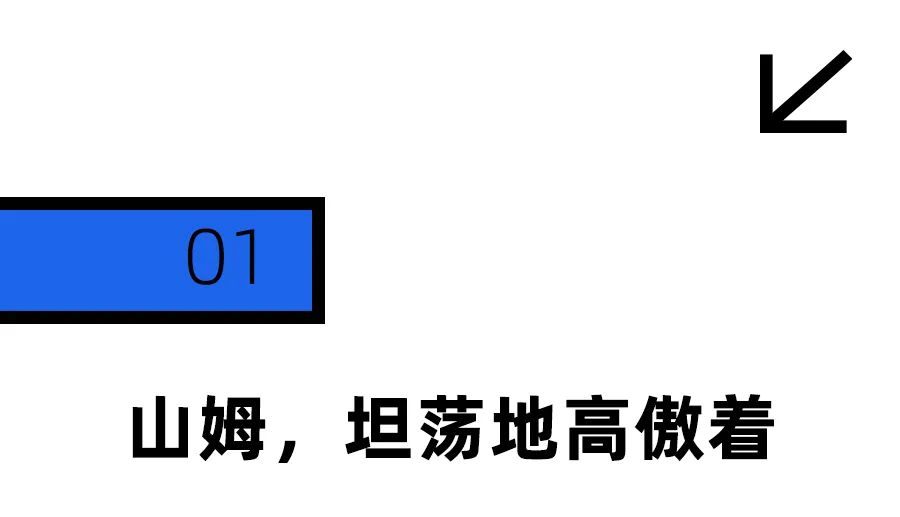 01

山姆，坦荡地高傲着